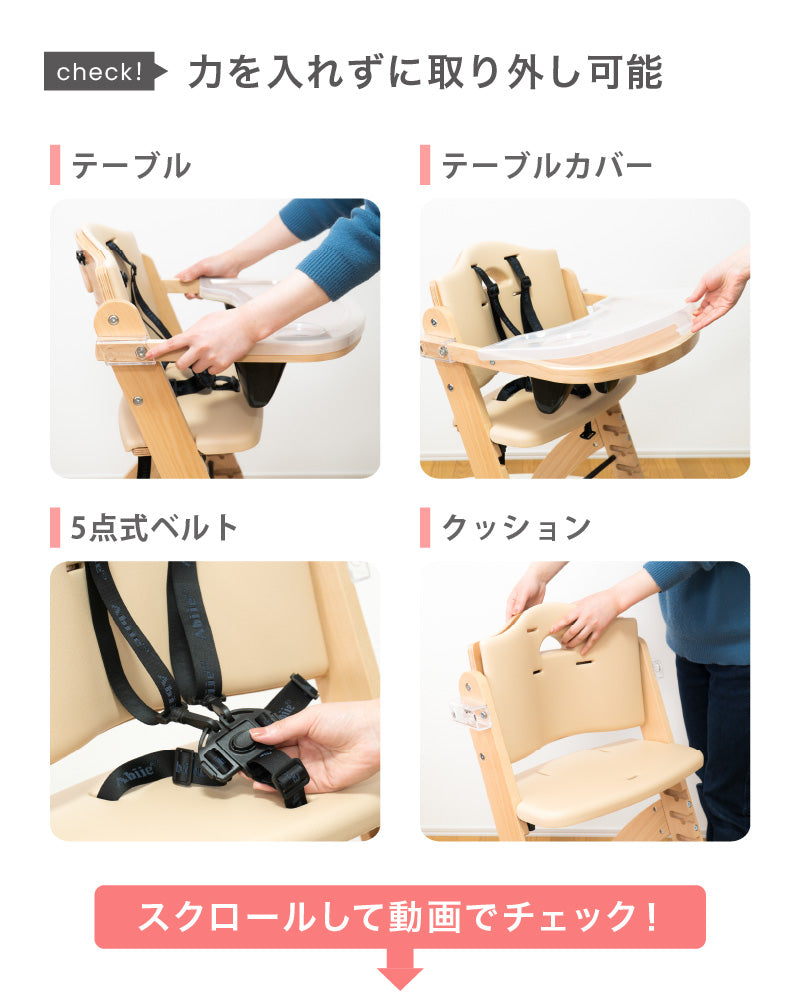 check! 力を入れずに取り外し可能

テーブル

テーブルカバー

5点式ベルト

Abiie

Abiie

Abiie

クッション

スクロールして動画でチェック！