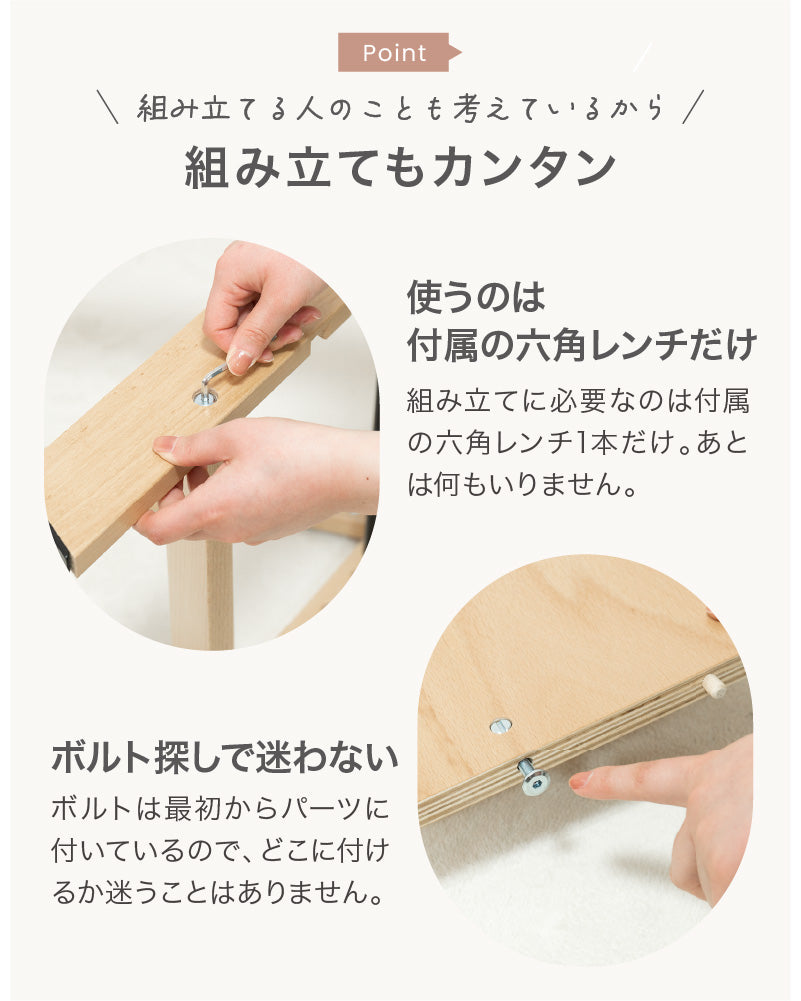 Point

＼ 組み立てる人のことも考えているから ／

組み立てもカンタン

使うのは
付属の六角レンチだけ

組み立てに必要なのは付属の六角レンチ1本だけ。あとは何もいりません。

ボルト探しで迷わない

ボルトは最初からパーツに付いているので、どこに付けるか迷うことはありません。