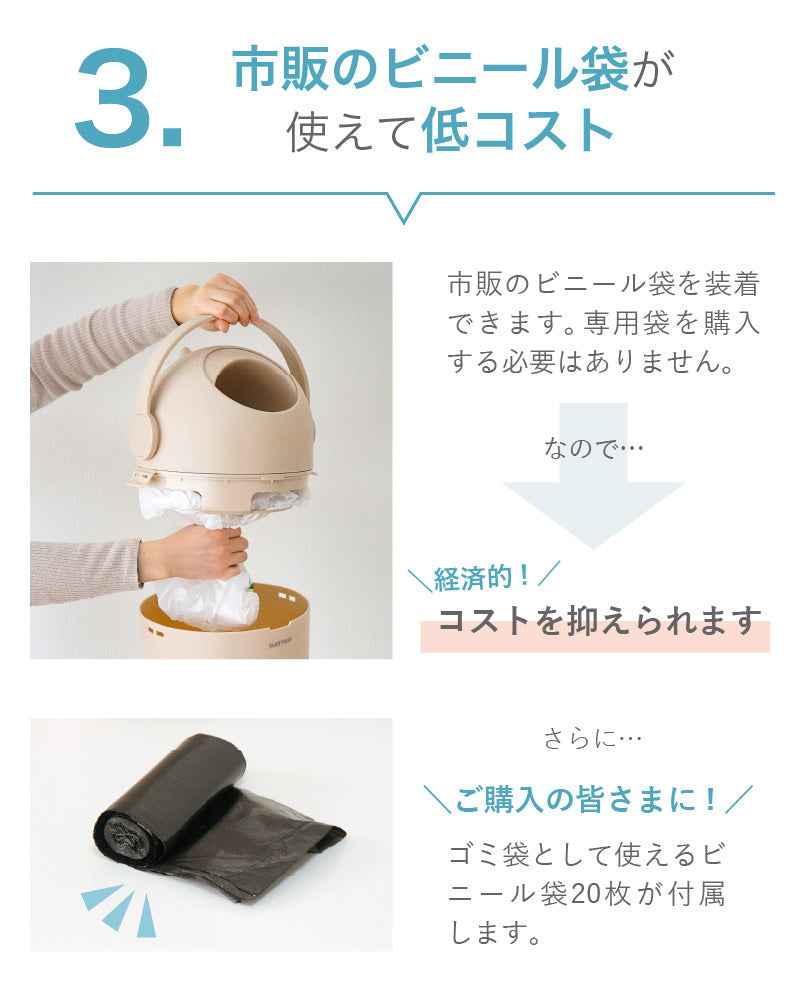 3. 市販のビニール袋が使えて低コスト

市販のビニール袋を装着できます。専用袋を購入する必要はありません。

なので…

＼経済的！／
コストを抑えられます

さらに…

＼ご購入の皆さまに！／
ゴミ袋として使えるビニール袋20枚が付属します。