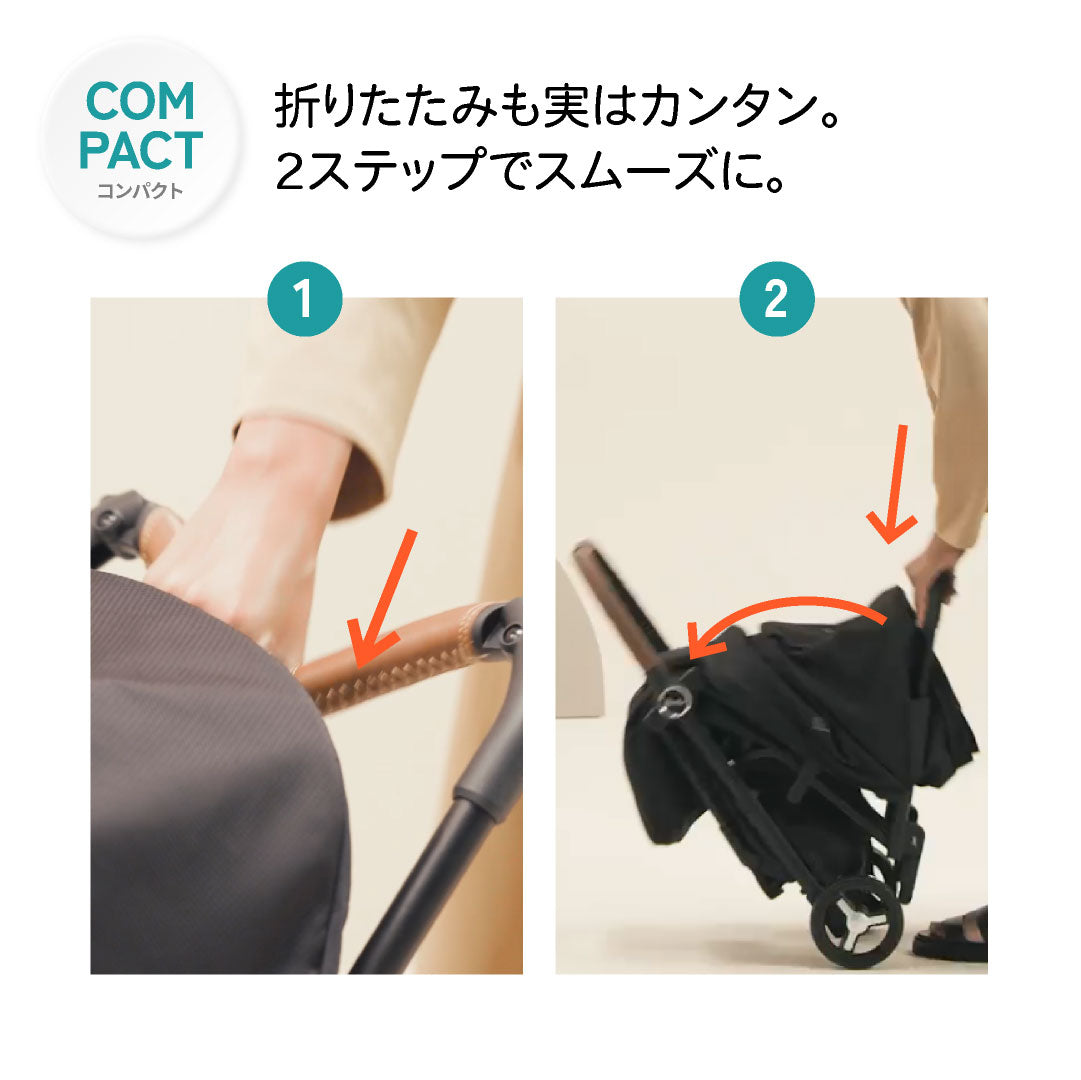 COM PACT
コンパクト

折りたたみも実はカンタン。
2ステップでスムーズに。

1

2