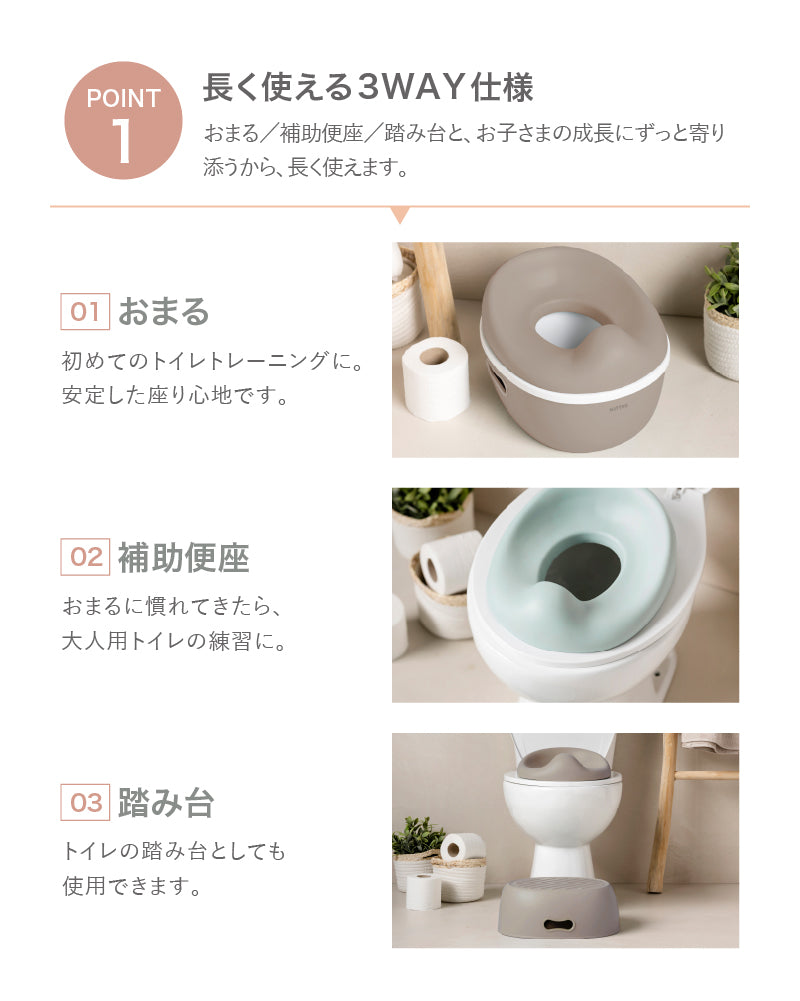 POINT
1

長く使える3WAY仕様

おまる／補助便座／踏み台と、お子さまの成長にずっと寄り添うから、長く使えます。

01 おまる

初めてのトイレトレーニングに。
安定した座り心地です。

02 補助便座

おまるに慣れてきたら、
大人用トイレの練習に。

03 踏み台

トイレの踏み台としても
使用できます。